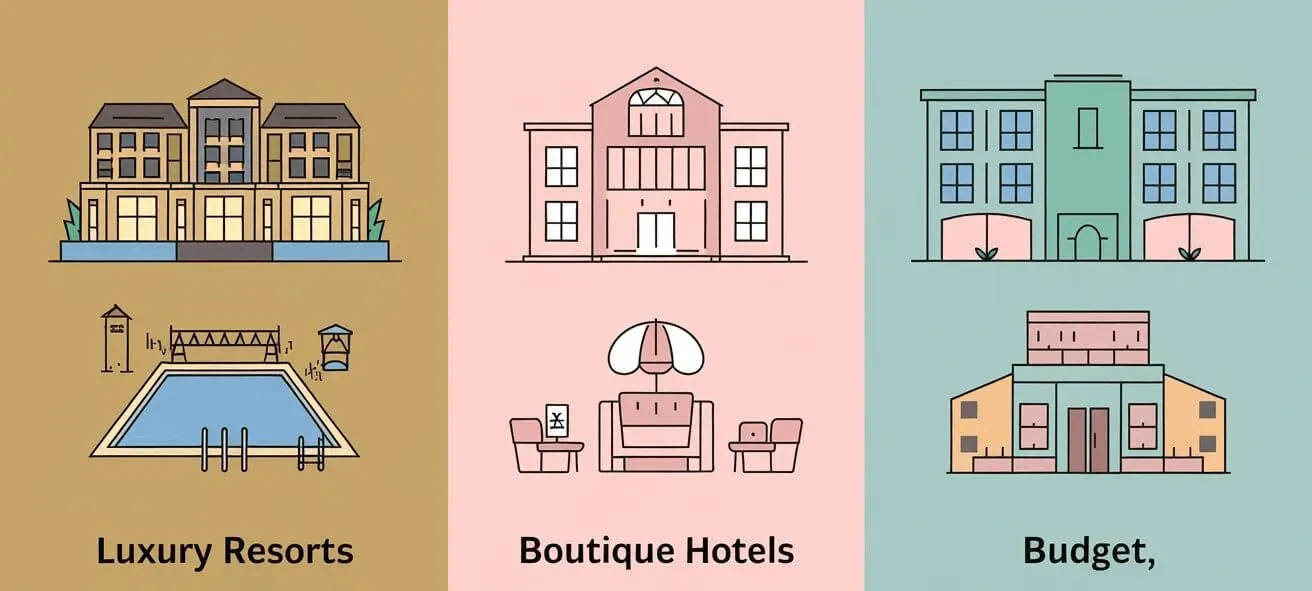 Luxury Resorts

Boutique Hotels

Budget,